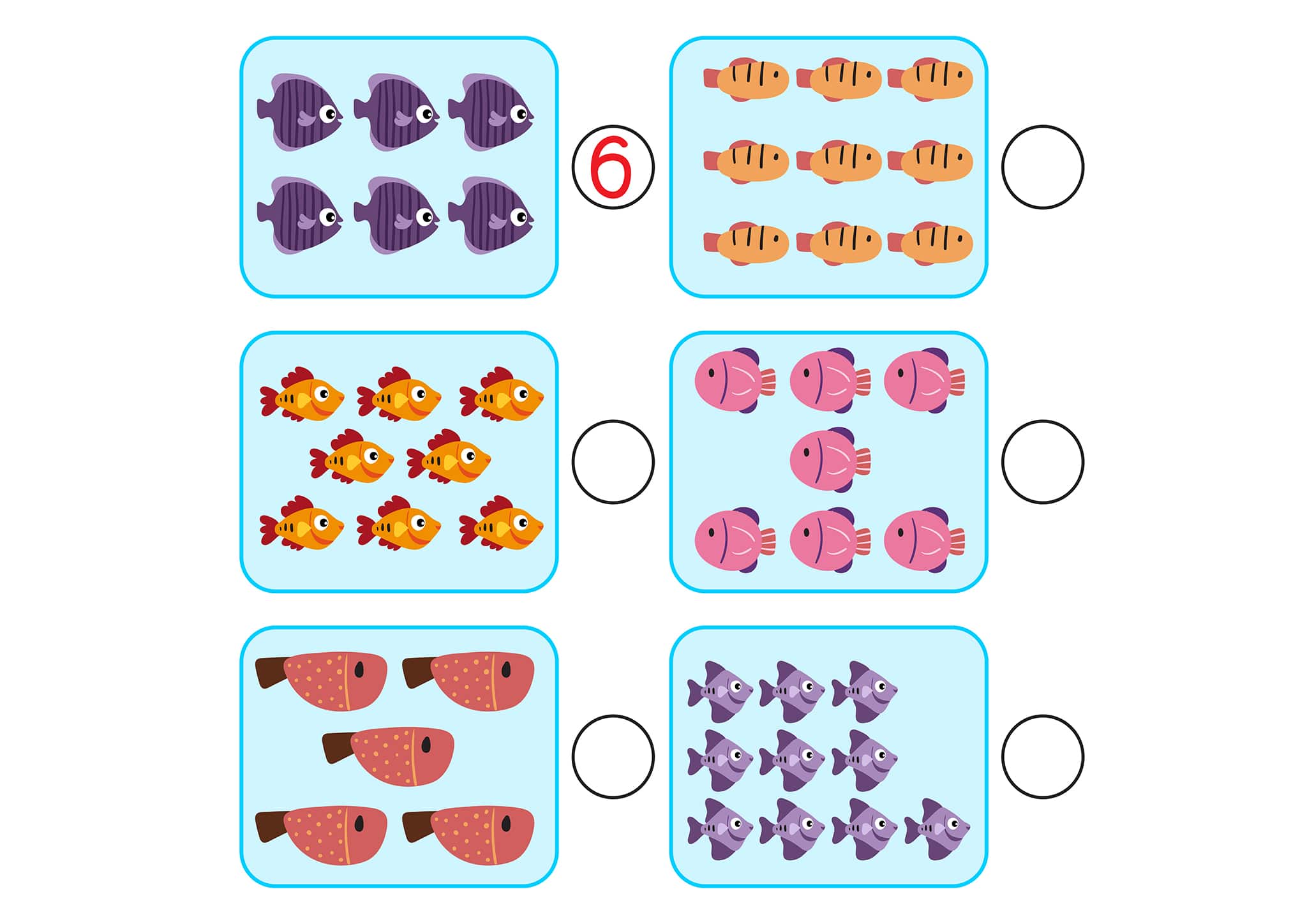 6