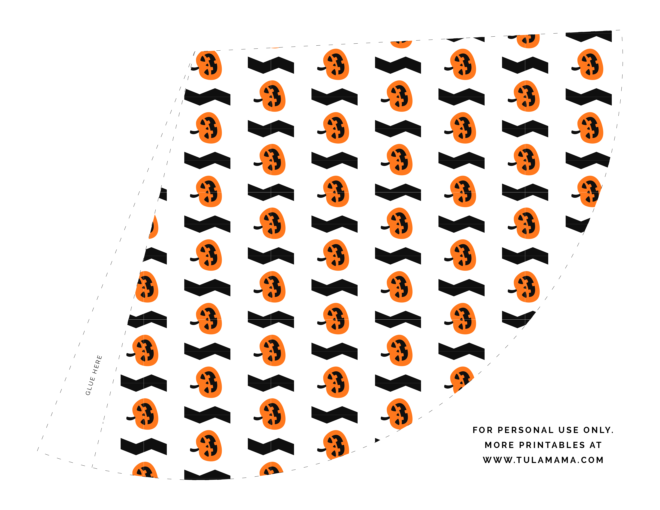 GLUE HERE

FOR PERSONAL USE ONLY.
MORE PRINTABLES AT
WWW.TULAMAMA.COM